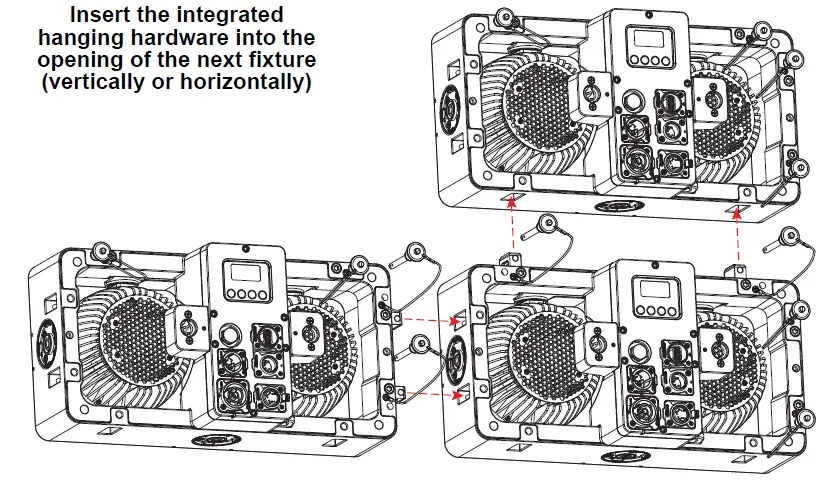 Insert the integrated hanging hardware into the opening of the next fixture (vertically or horizontally)