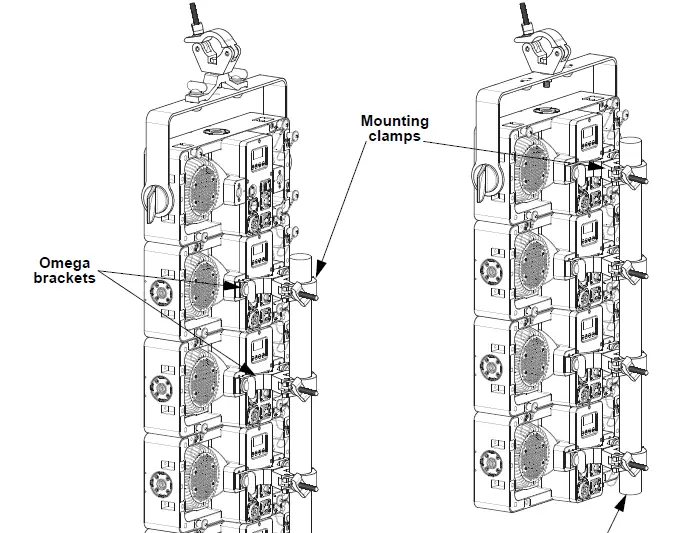 Mounting clamps

Omega brackets