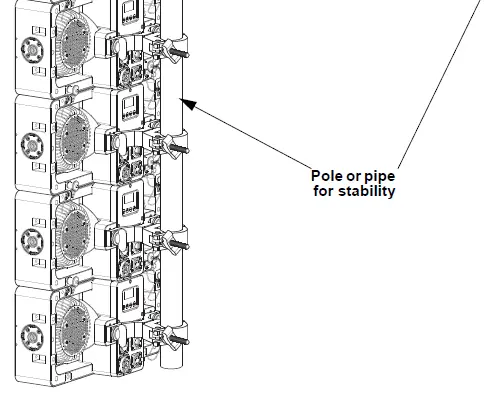 Pole or pipe for stability