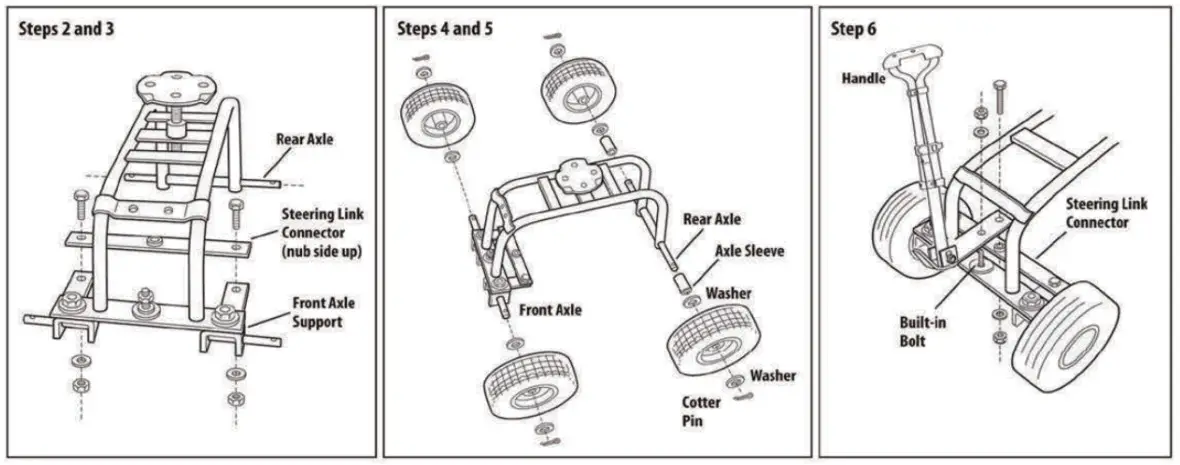 Steps 2 and 3

Rear Axle

Steering Link Connector (nub side up)

Front Axle Support

Steps 4 and 5

Rear Axle

Axle Sleeve

Washer

Front Axle

Washer

Cotter Pin

Step 6

Handle

Steering Link Connector

Built-in Bolt