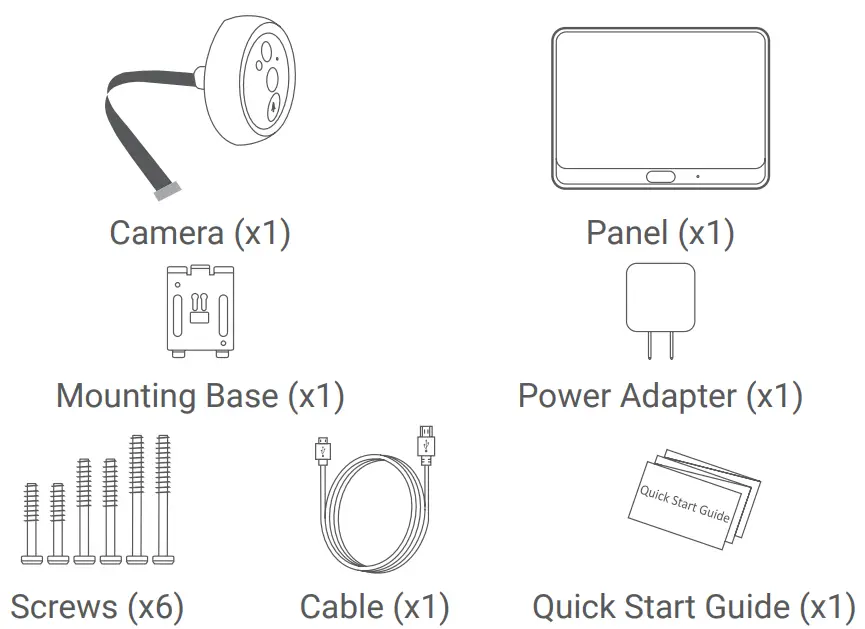 Camera (x1)

Panel (x1)

Mounting Base (x1)

Power Adapter (x1)

Screws (x6)

Cable (x1)

Quick Start Guide

Quick Start Guide (x1)