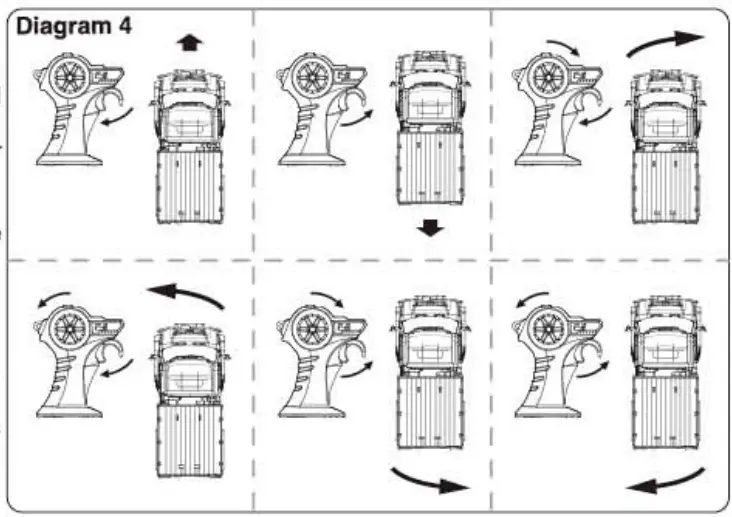 Diagram 4