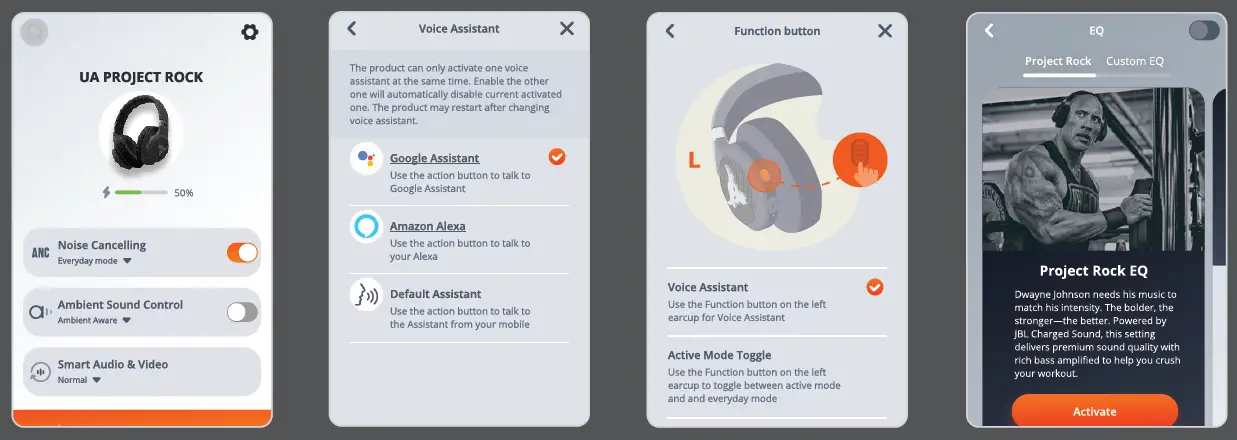 UA PROJECT ROCK

50%

ANC Noise Cancelling
Everyday mode

Ambient Sound Control
Ambient Aware

Smart Audio & Video
Normal

Voice Assistant

The product can only activate one voice assistant at the same time. Enable the other one will automatically disable current activated one. The product may restart after changing voice assistant.

Google Assistant
Use the action button to talk to Google Assistant

Amazon Alexa
Use the action button to talk to your Alexa

Default Assistant
Use the action button to talk to the Assistant from your mobile

Function button

L

Voice Assistant
Use the Function button on the left earcup for Voice Assistant

Active Mode Toggle
Use the Function button on the left earcup to toggle between active mode and and everyday mode

EQ

Project Rock Custom EQ

Project Rock EQ

Dwayne Johnson needs his music to match his intensity. The bolder, the stronger—the better. Powered by JBL Charged Sound, this setting delivers premium sound quality with rich bass amplified to help you crush your workout.

Activate