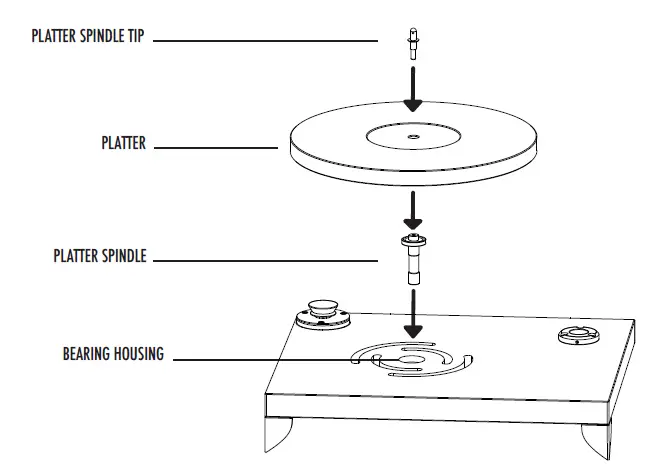 PLATTER SPINDLE TIP

PLATTER

PLATTER SPINDLE

BEARING HOUSING