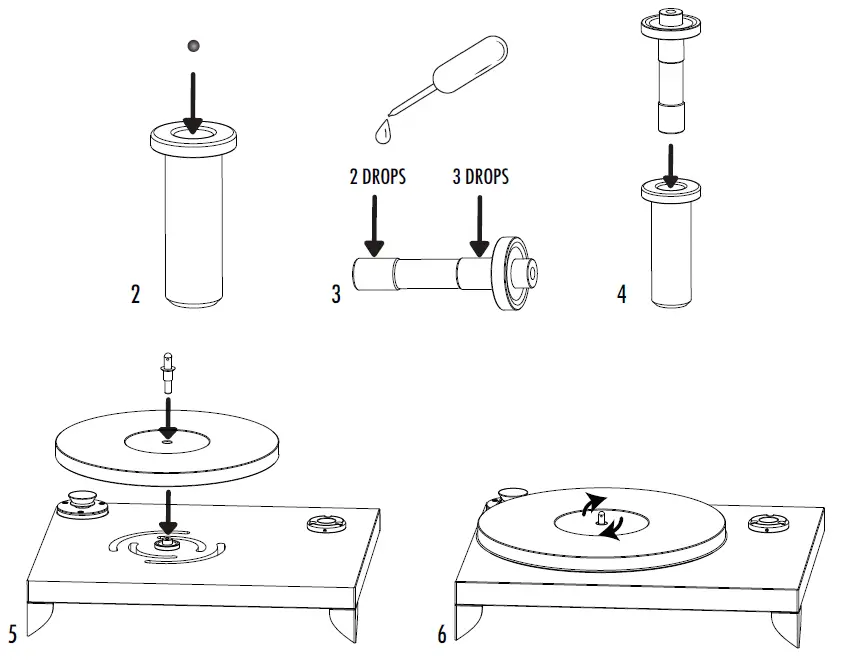 2

2 DROPS

3 DROPS

3

4

5

6