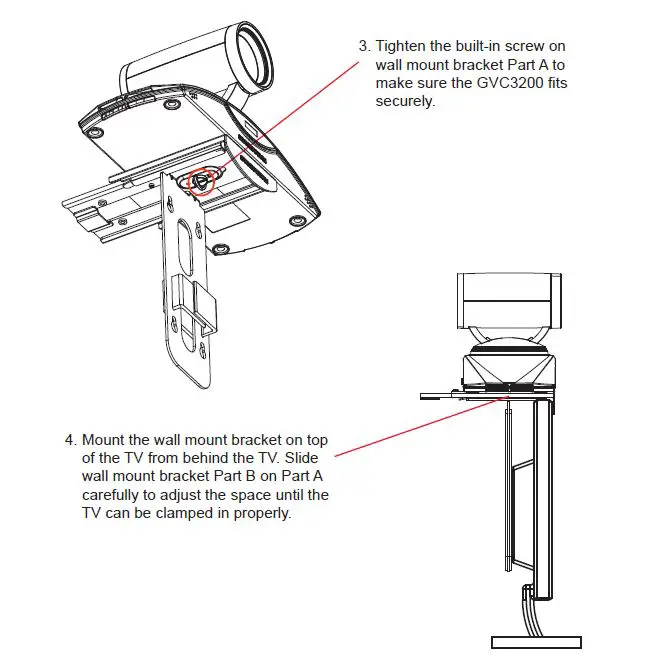 3. Tighten the built-in screw on wall mount bracket Part A to make sure the GVC3200 fits securely.

4. Mount the wall mount bracket on top of the TV from behind the TV. Slide wall mount bracket Part B on Part A carefully to adjust the space until the TV can be clamped in properly.