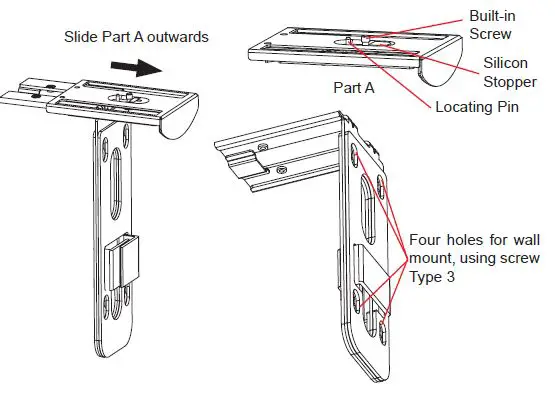 Slide Part A outwards

Built-in Screw

Silicon Stopper

Part A

Locating Pin

Four holes for wall mount, using screw Type 3