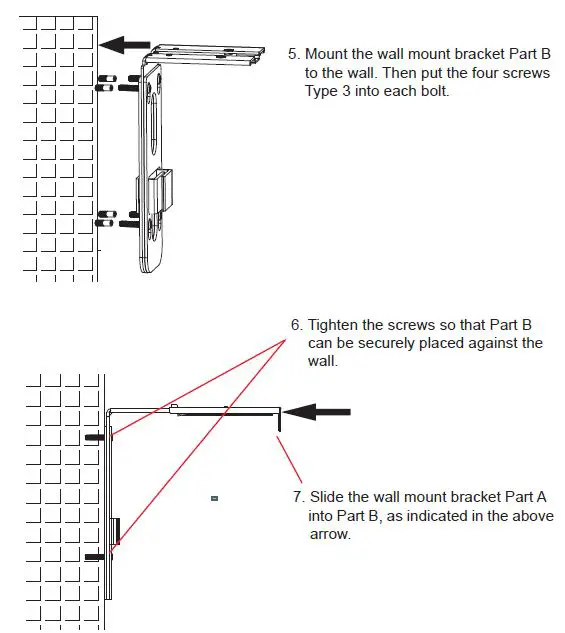 5. Mount the wall mount bracket Part B to the wall. Then put the four screws Type 3 into each bolt.

6. Tighten the screws so that Part B can be securely placed against the wall.

7. Slide the wall mount bracket Part A into Part B, as indicated in the above arrow.