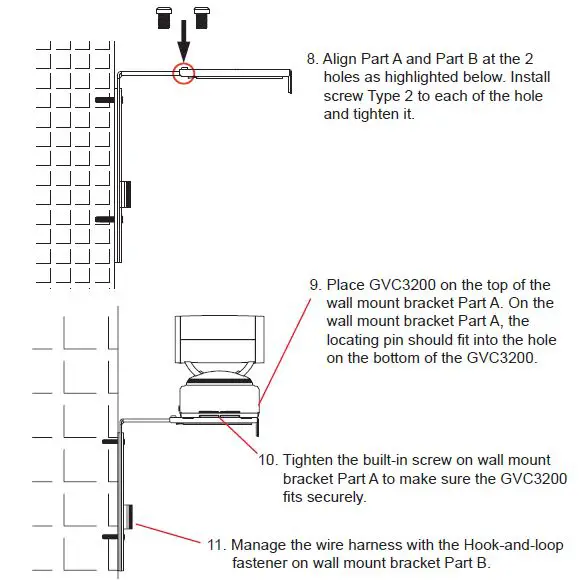 8. Align Part A and Part B at the 2 holes as highlighted below. Install screw Type 2 to each of the hole and tighten it.

9. Place GVC3200 on the top of the wall mount bracket Part A. On the wall mount bracket Part A, the locating pin should fit into the hole on the bottom of the GVC3200.

10. Tighten the built-in screw on wall mount bracket Part A to make sure the GVC3200 fits securely.

11. Manage the wire harness with the Hook-and-loop fastener on wall mount bracket Part B.