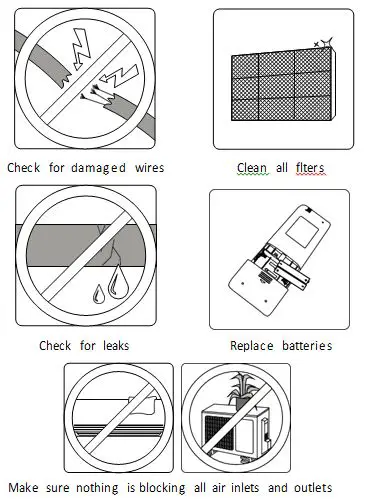 Check for damaged wires

Clean all flters

Check for leaks

Replace batteries

Make sure nothing is blocking all air inlets and outlets