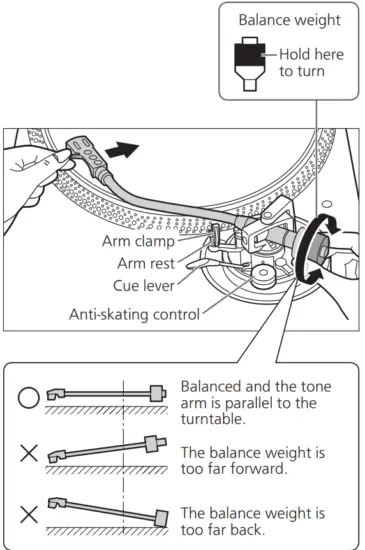 Balance weight

Hold here to turn

Arm clamp
Arm rest
Cue lever
Anti-skating control

○ Balanced and the tone arm is parallel to the turntable.

× The balance weight is too far forward.

× The balance weight is too far back.