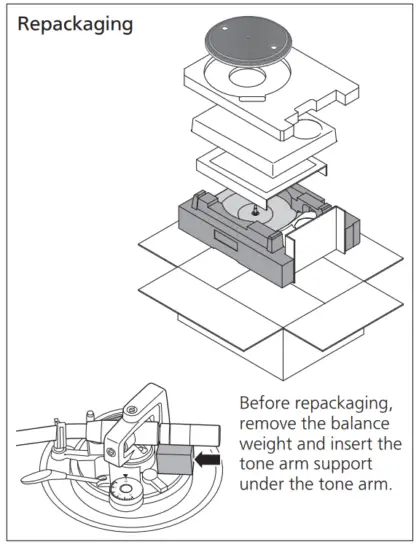 Repackaging

Before repackaging, remove the balance weight and insert the tone arm support under the tone arm.