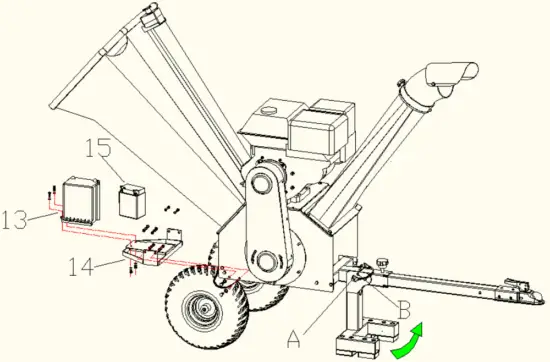 15

13

14

B

A