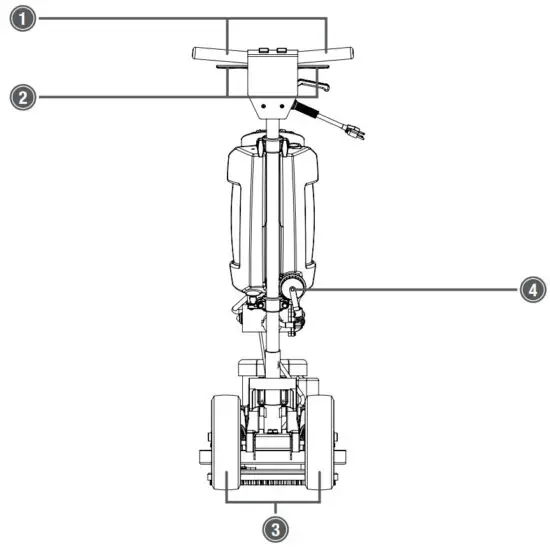 1
2
4
3