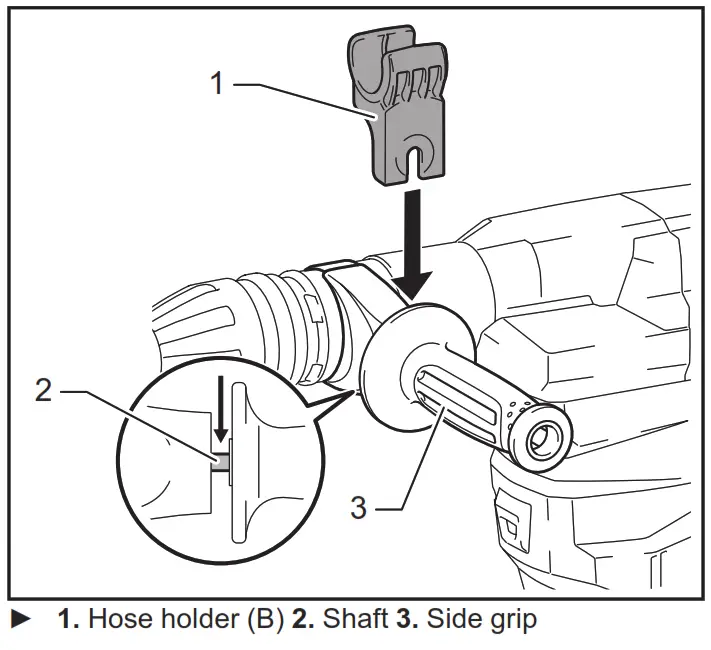 1

2

3

► 1. Hose holder (B) 2. Shaft 3. Side grip