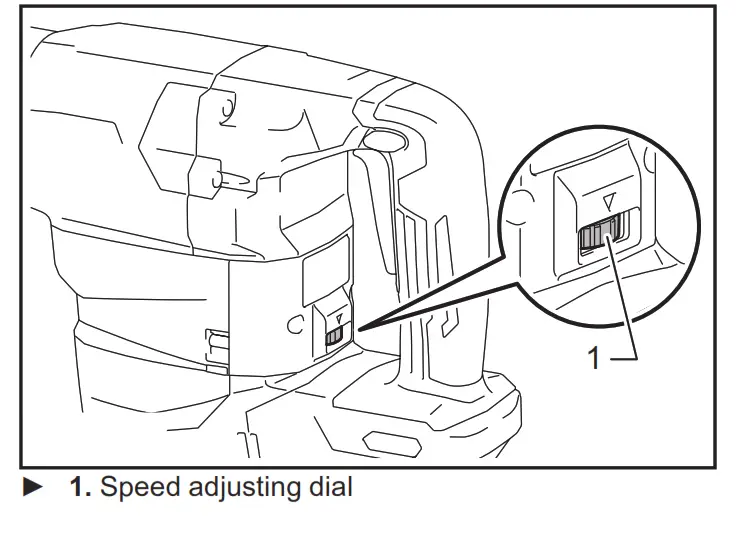 1

► 1. Speed adjusting dial