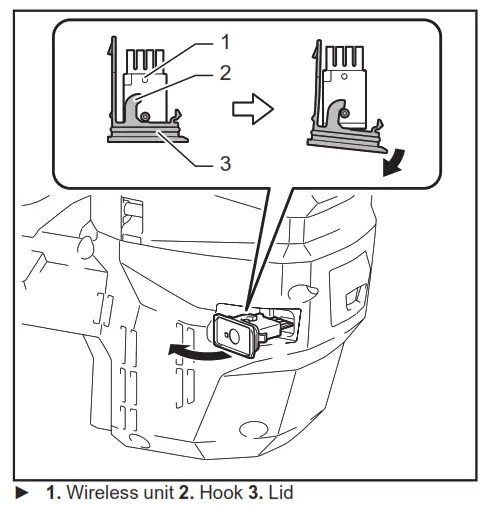 1
2
3

► 1. Wireless unit 2. Hook 3. Lid