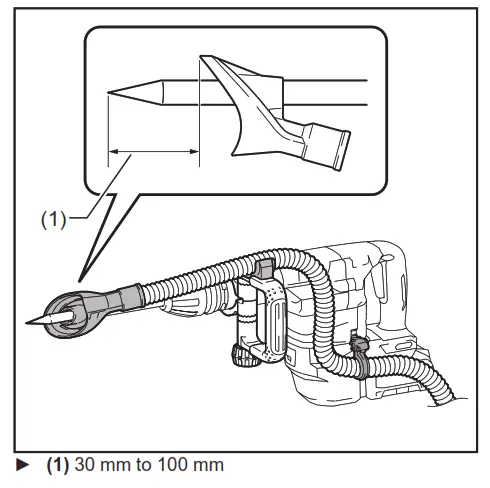 (1)

► (1) 30 mm to 100 mm