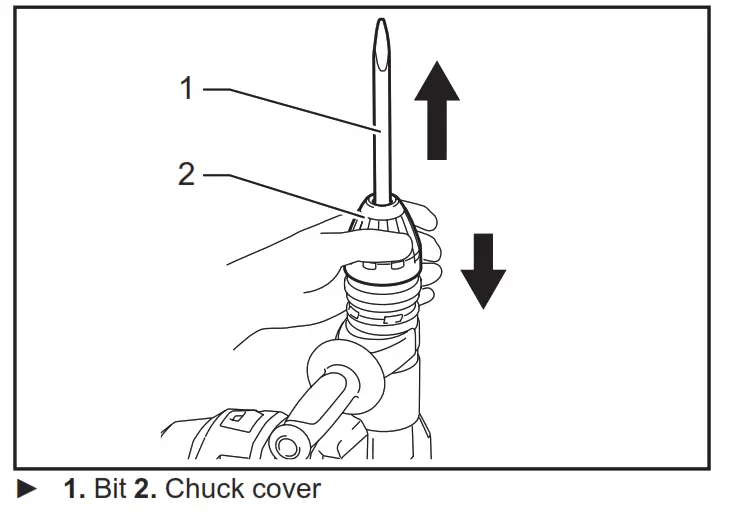 1
2

► 1. Bit 2. Chuck cover