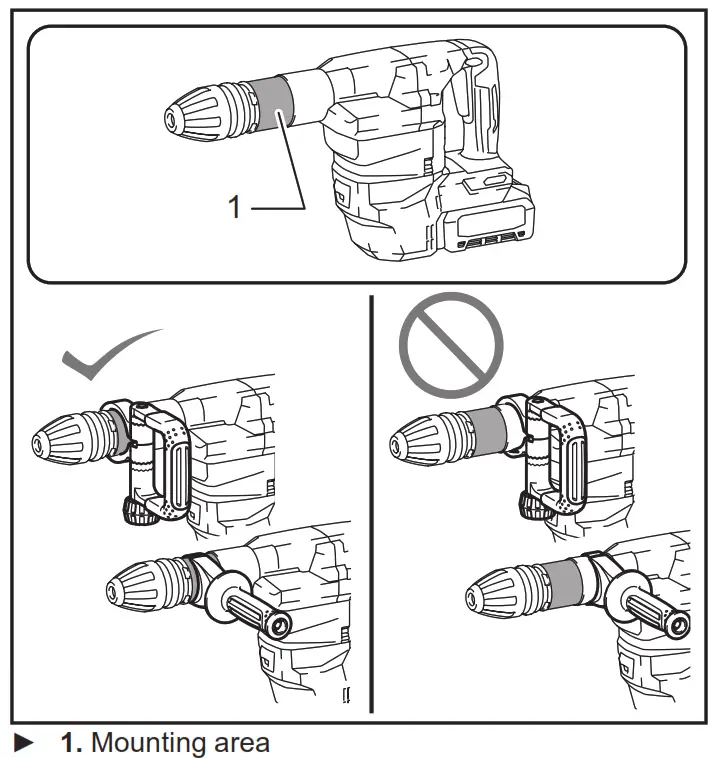 1

► 1. Mounting area