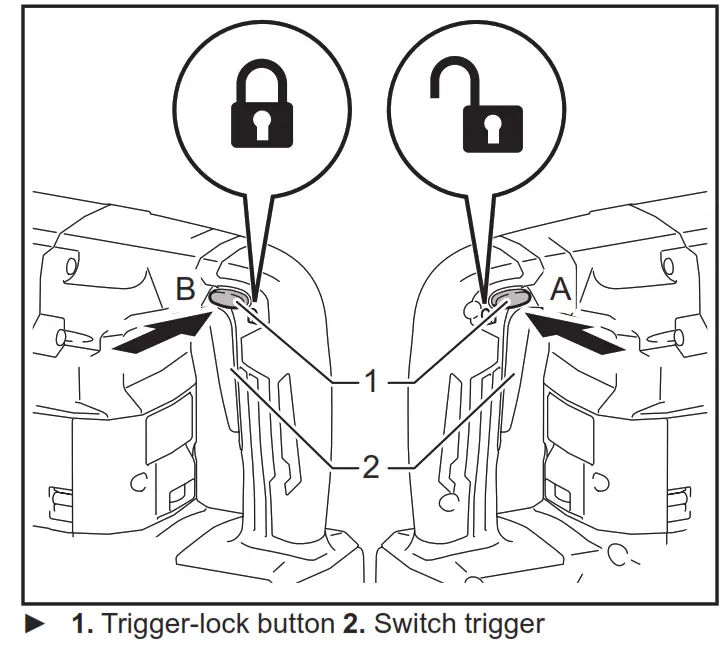 B
A
1
2

► 1. Trigger-lock button 2. Switch trigger