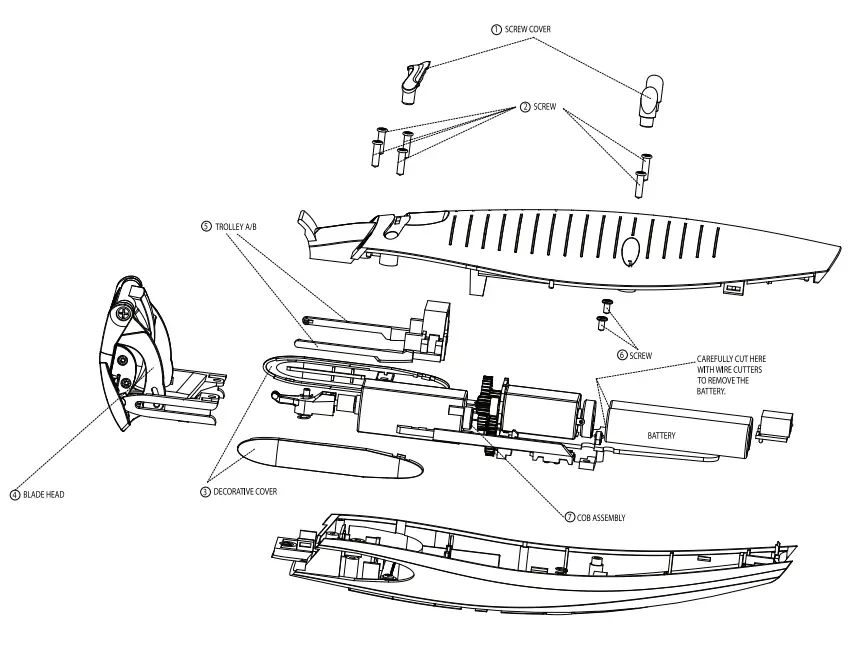 ① SCREW COVER

② SCREW

⑤ TROLLEY A/B

⑥ SCREW

CAREFULLY CUT HERE WITH WIRE CUTTERS TO REMOVE THE BATTERY.

BATTERY

④ BLADE HEAD

③ DECORATIVE COVER

⑦ COB ASSEMBLY