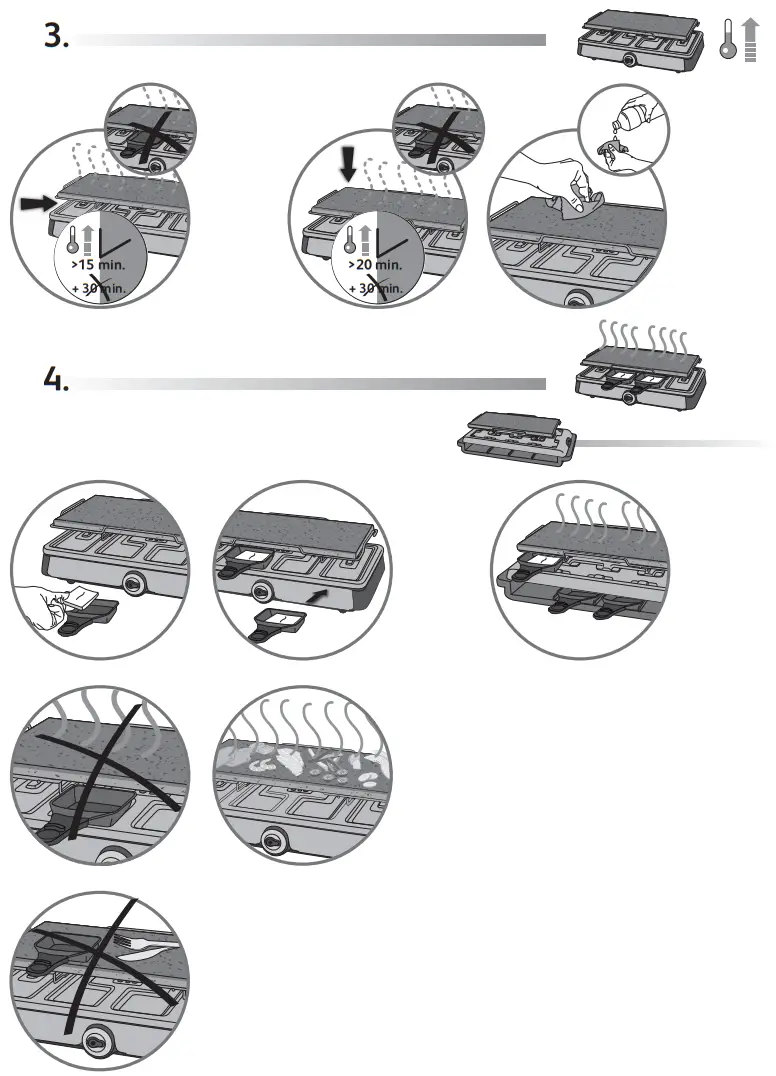 3.

>15 min.

+ 30 min.

>20 min.

+ 30 min.

4.