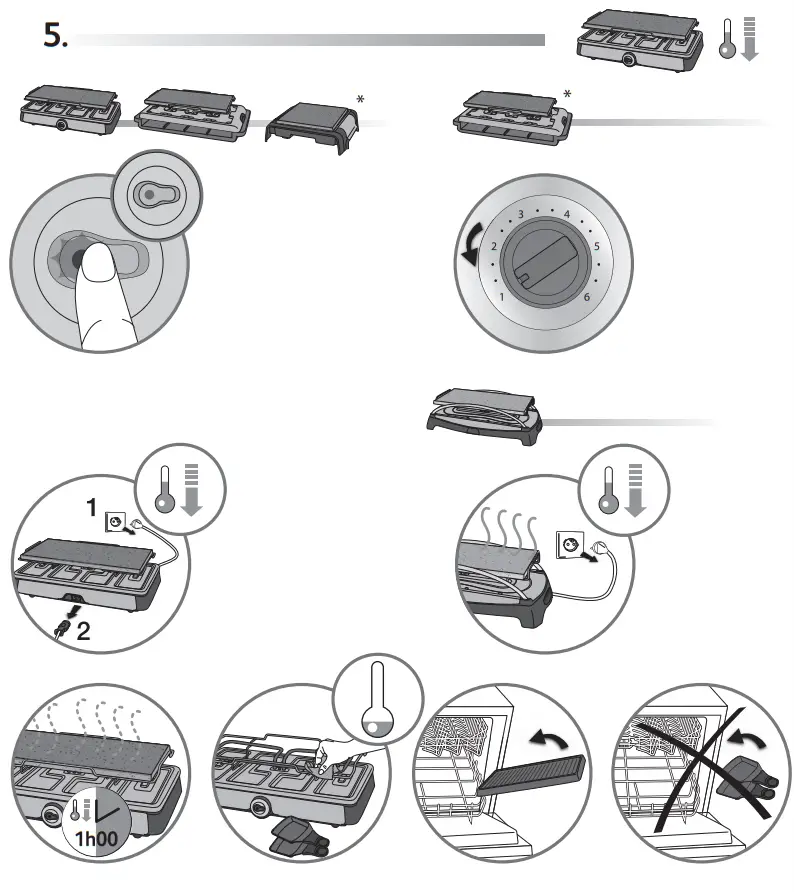 5.

*

*

3 4
2 5
1 6

1

2

1h00