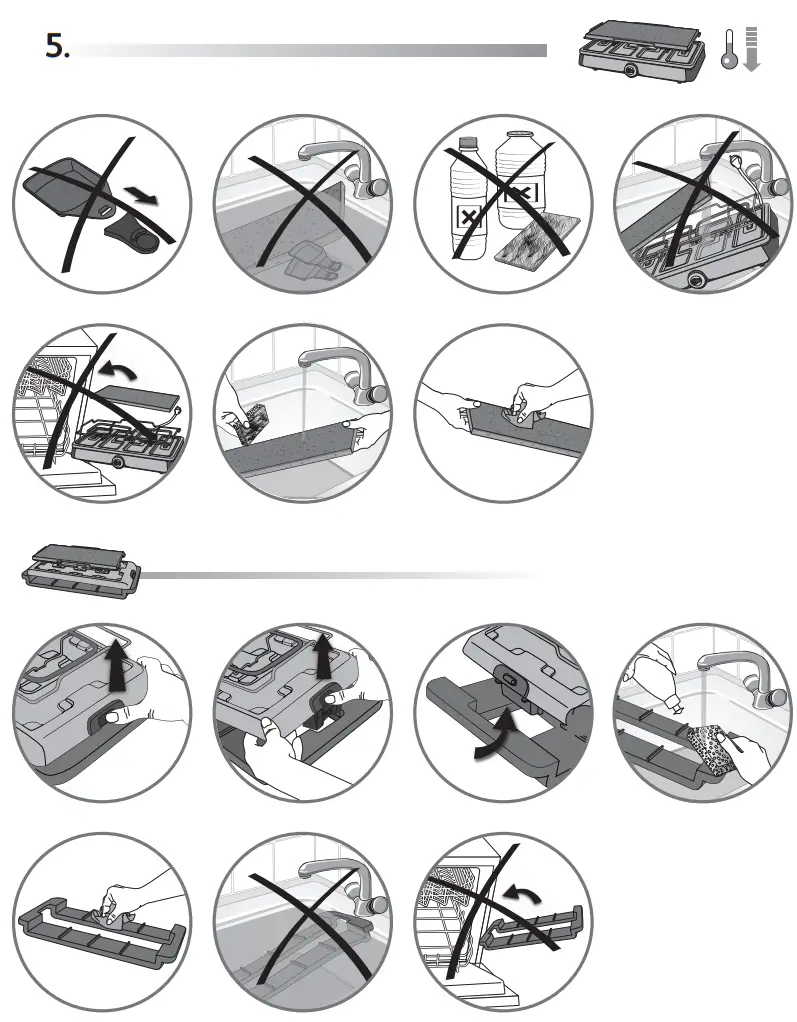 5.