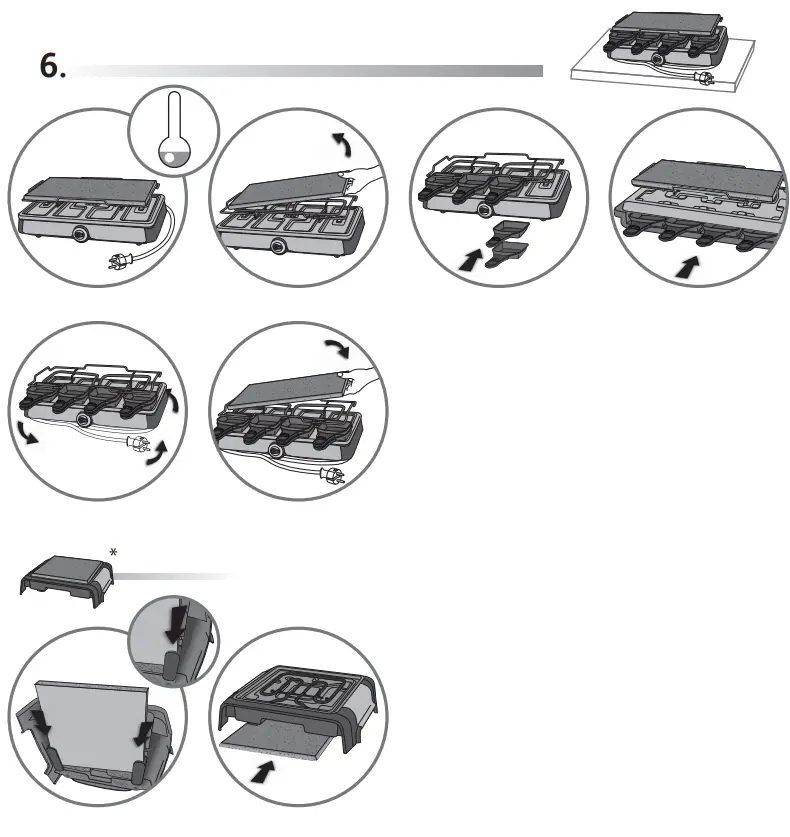 6.

*