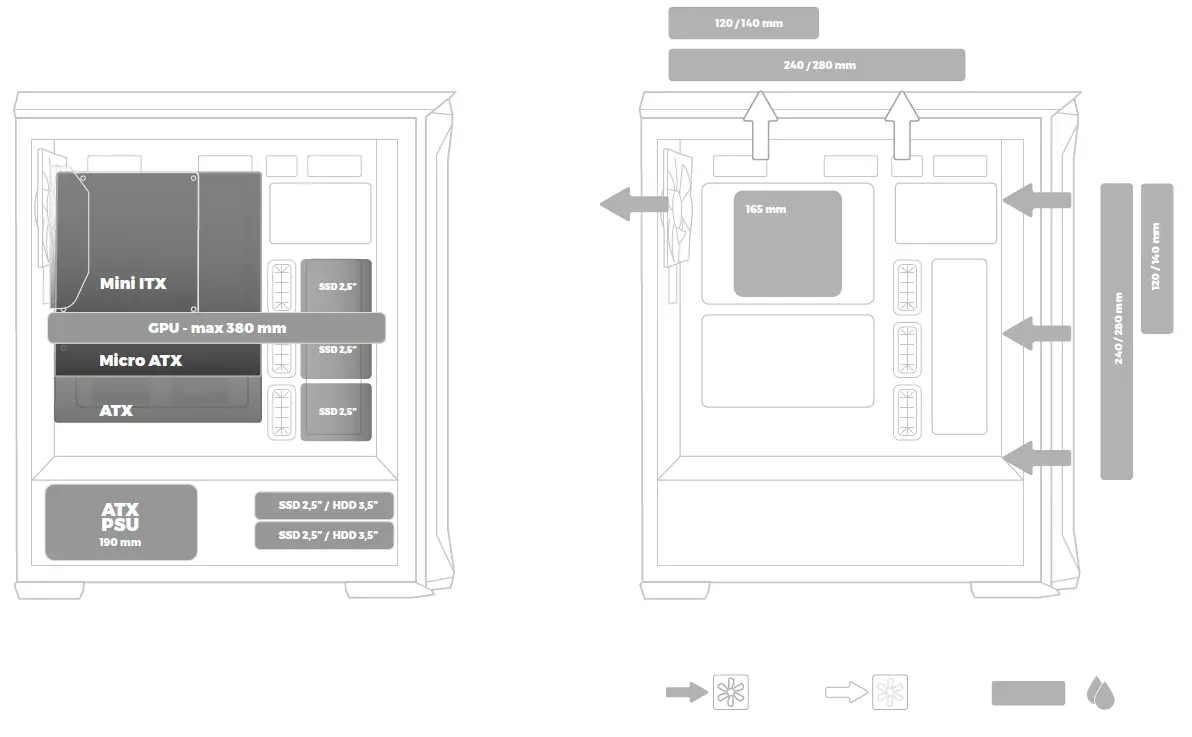 Mini ITX
GPU - max 380 mm
Micro ATX
ATX
SSD 2,5"
SSD 2,5"
SSD 2,5"
ATX
PSU
190 mm
SSD 2,5" / HDD 3,5"
SSD 2,5" / HDD 3,5"

120 / 140 mm
240 / 280 mm
165 mm
240 / 280 mm
120 / 140 mm