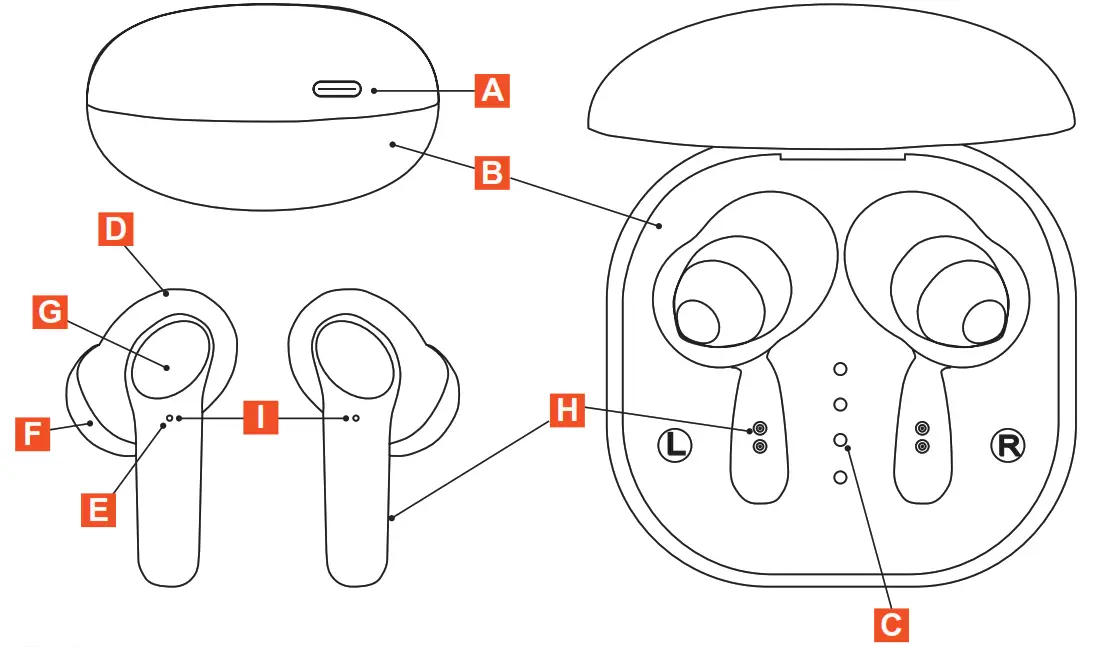 A
B
D
G
F
I
E
H
L
R
C