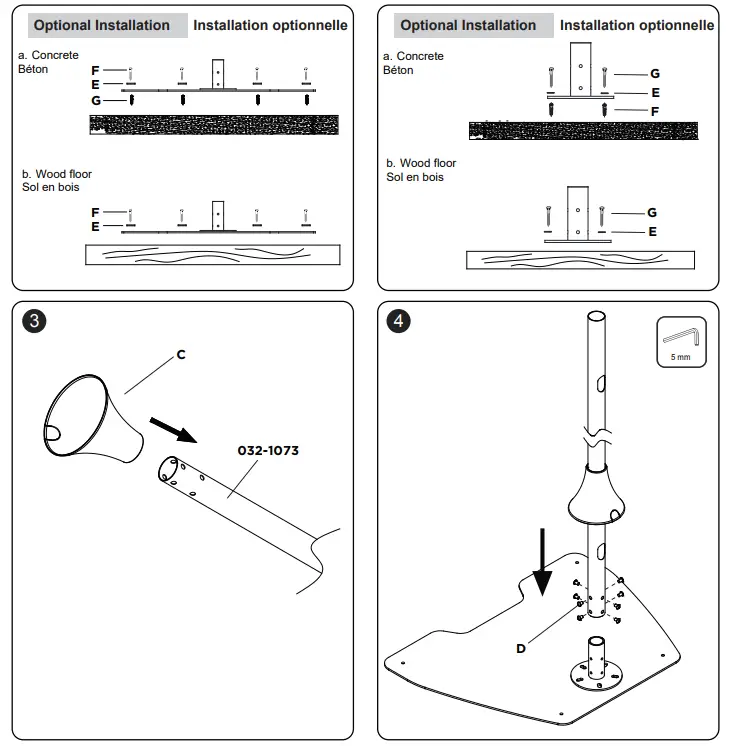 Optional Installation Installation optionnelle

a. Concrete
Béton

F
E
G

b. Wood floor
Sol en bois

F
E

Optional Installation Installation optionnelle

a. Concrete
Béton

G
E
F

b. Wood floor
Sol en bois

G
E

3

C

032-1073

4

5 mm

D