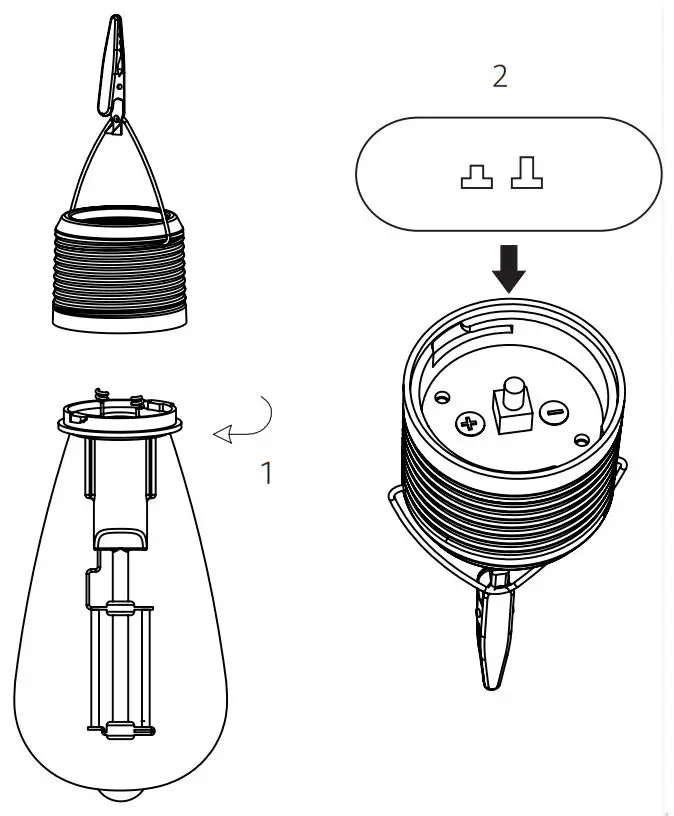 2

1