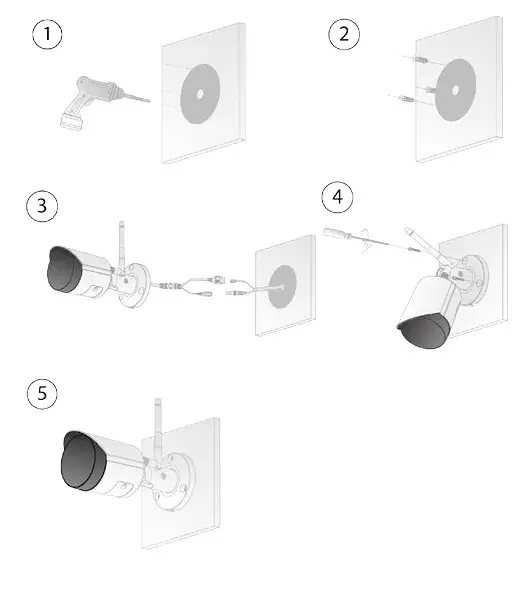 1

2

3

4

5