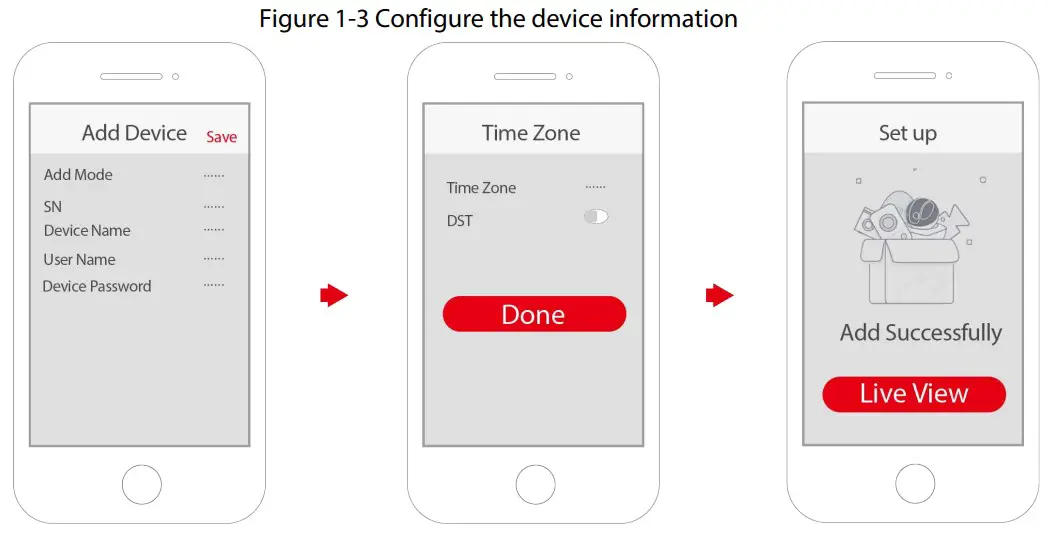 Figure 1-3 Configure the device information

Add Device Save

Add Mode ······

SN ······

Device Name ······

User Name ······

Device Password ······

Time Zone

Time Zone ······

DST

Done

Set up

Add Successfully

Live View