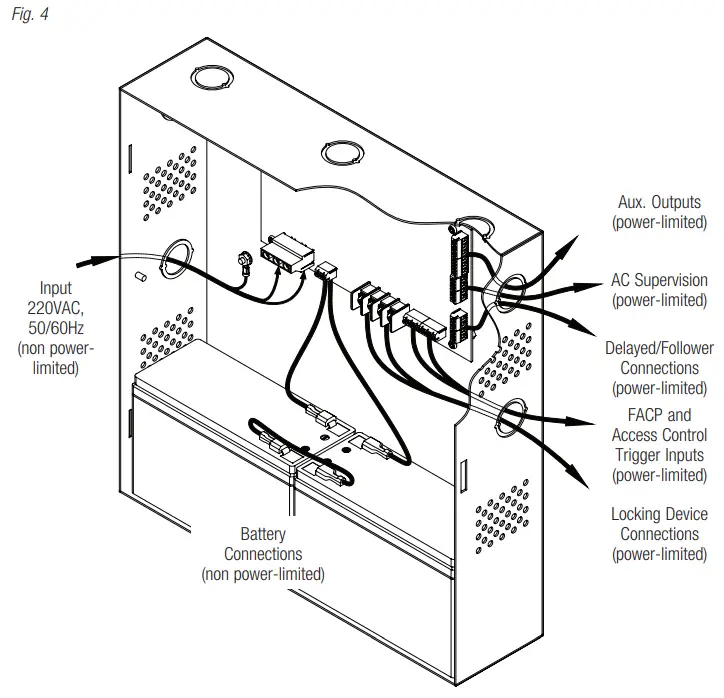 Fig. 4

Input 220VAC, 50/60Hz (non power-limited)

Aux. Outputs (power-limited)

AC Supervision (power-limited)

Delayed/Follower Connections (power-limited)

FACP and Access Control Trigger Inputs (power-limited)

Locking Device Connections (power-limited)

Battery Connections (non power-limited)