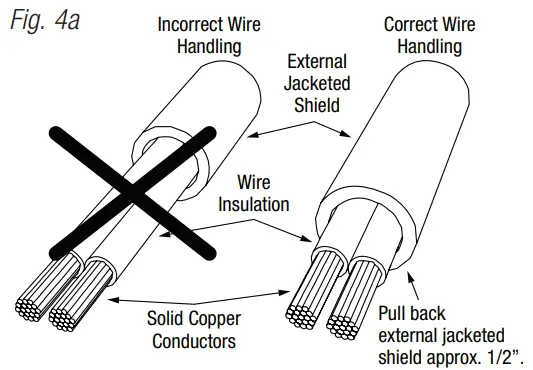 Fig. 4a

Incorrect Wire Handling

Correct Wire Handling

External Jacketed Shield

Wire Insulation

Solid Copper Conductors

Pull back external jacketed shield approx. 1/2".