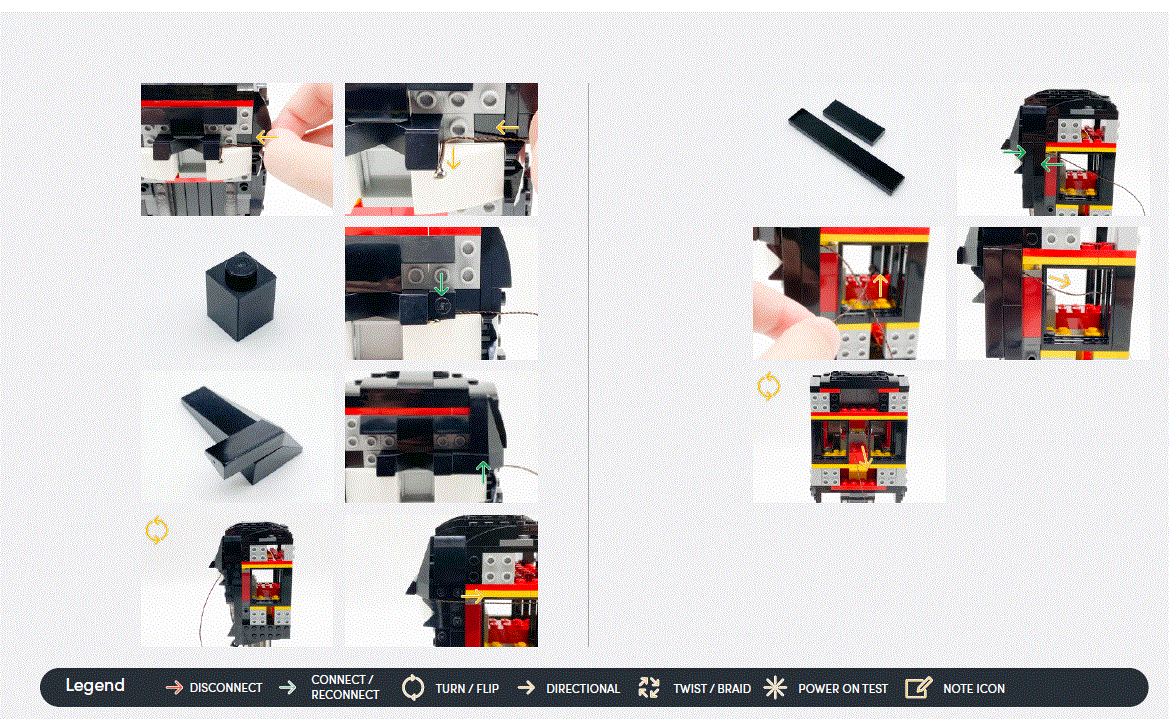 Legend DISCONNECT CONNECT / RECONNECT TURN / FLIP DIRECTIONAL TWIST / BRAID POWER ON TEST NOTE ICON