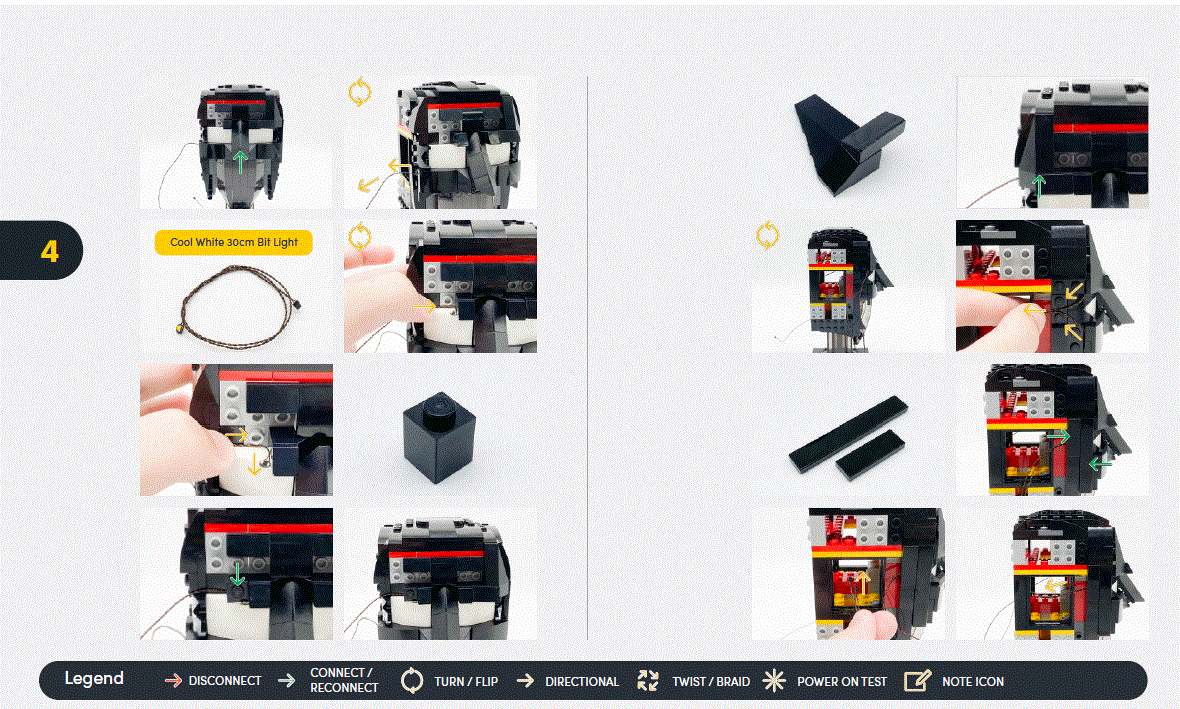 4

Cool White 30cm Bit Light

Legend DISCONNECT CONNECT / RECONNECT TURN / FLIP DIRECTIONAL TWIST / BRAID POWER ON TEST NOTE ICON