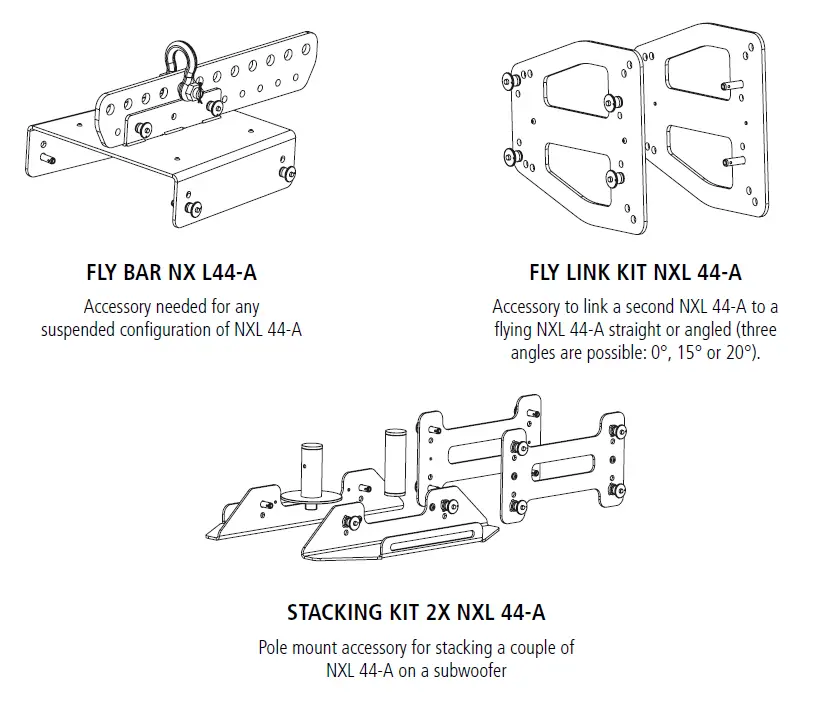 FLY BAR NX L44-A

Accessory needed for any suspended configuration of NXL 44-A

FLY LINK KIT NXL 44-A

Accessory to link a second NXL 44-A to a flying NXL 44-A straight or angled (three angles are possible: 0°, 15° or 20°).

STACKING KIT 2X NXL 44-A

Pole mount accessory for stacking a couple of NXL 44-A on a subwoofer