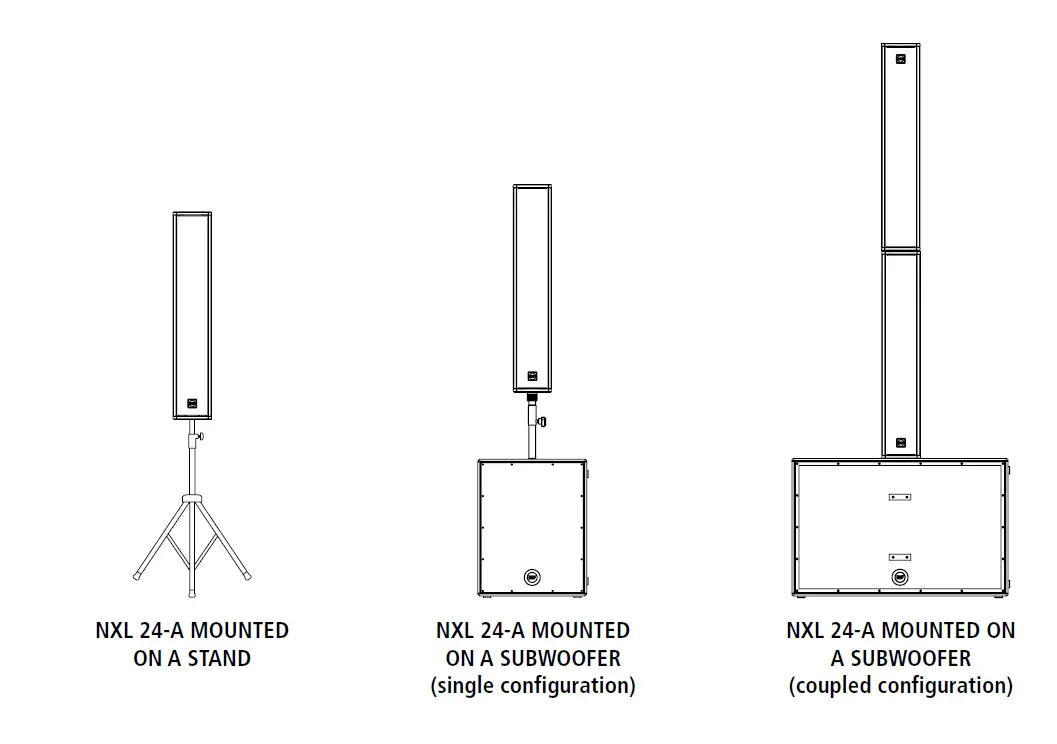 NXL 24-A MOUNTED ON A STAND

NXL 24-A MOUNTED ON A SUBWOOFER (single configuration)

NXL 24-A MOUNTED ON A SUBWOOFER (coupled configuration)