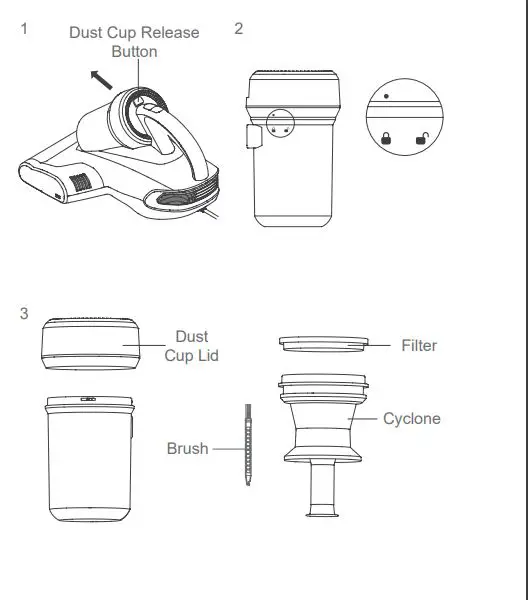 1

Dust Cup Release Button

2

3

Dust Cup Lid

Filter

Cyclone

Brush