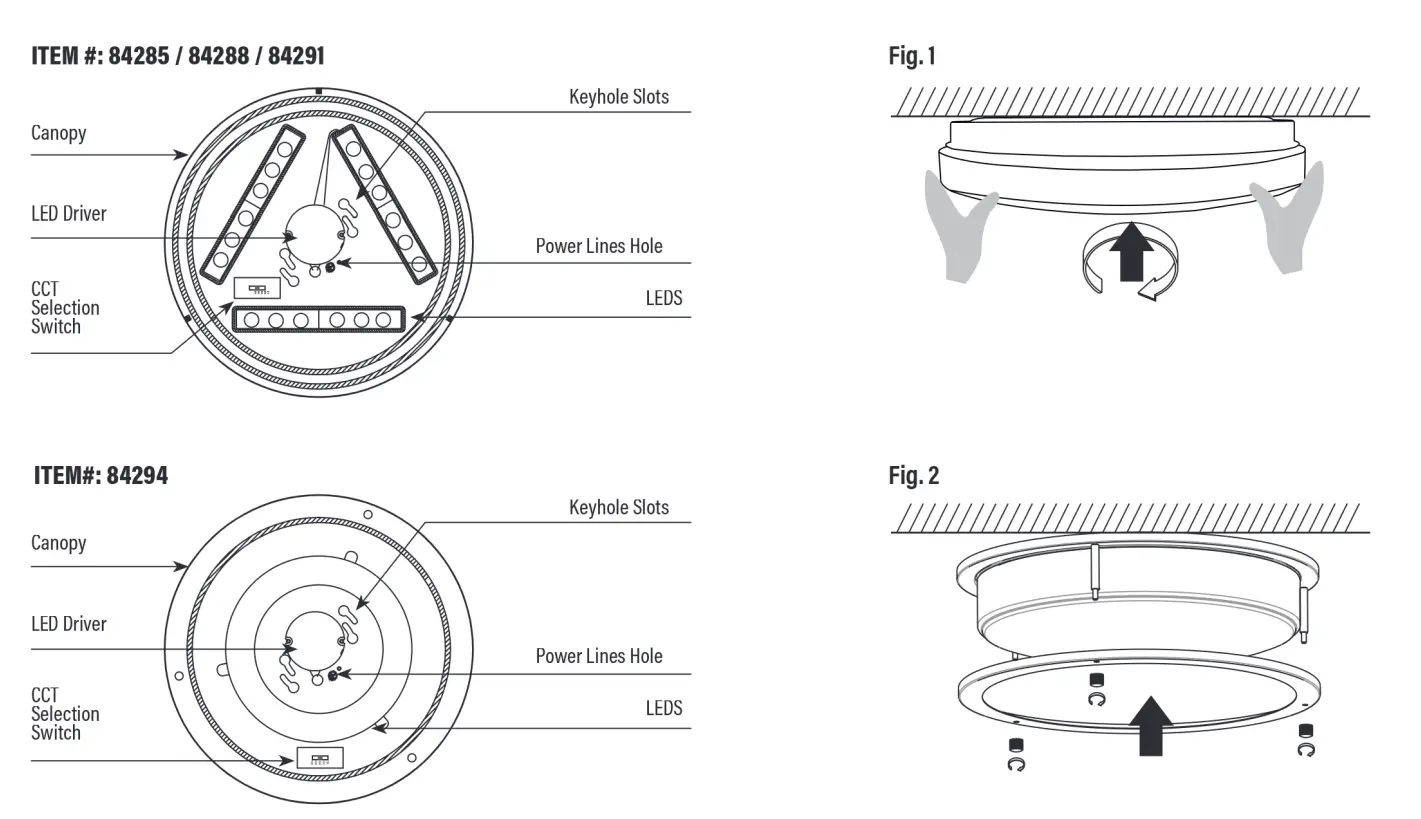 ITEM #: 84285 / 84288 / 84291

Canopy

LED Driver

CCT Selection Switch

Keyhole Slots

Power Lines Hole

LEDS

Fig. 1

ITEM#: 84294

Canopy

LED Driver

CCT Selection Switch

Keyhole Slots

Power Lines Hole

LEDS

Fig. 2