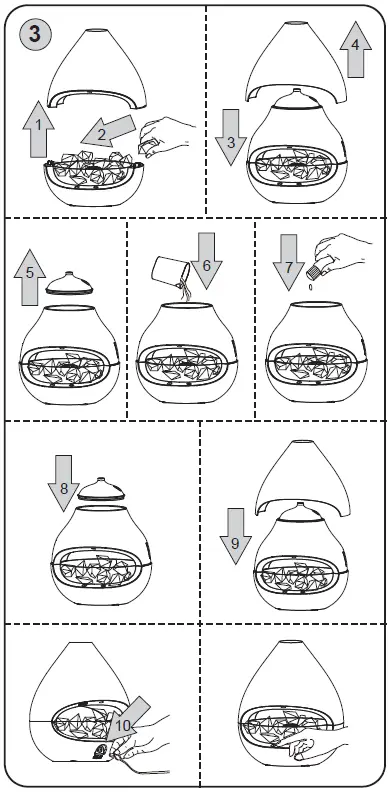 3

1

2

3

4

5

6

7

8

9

10