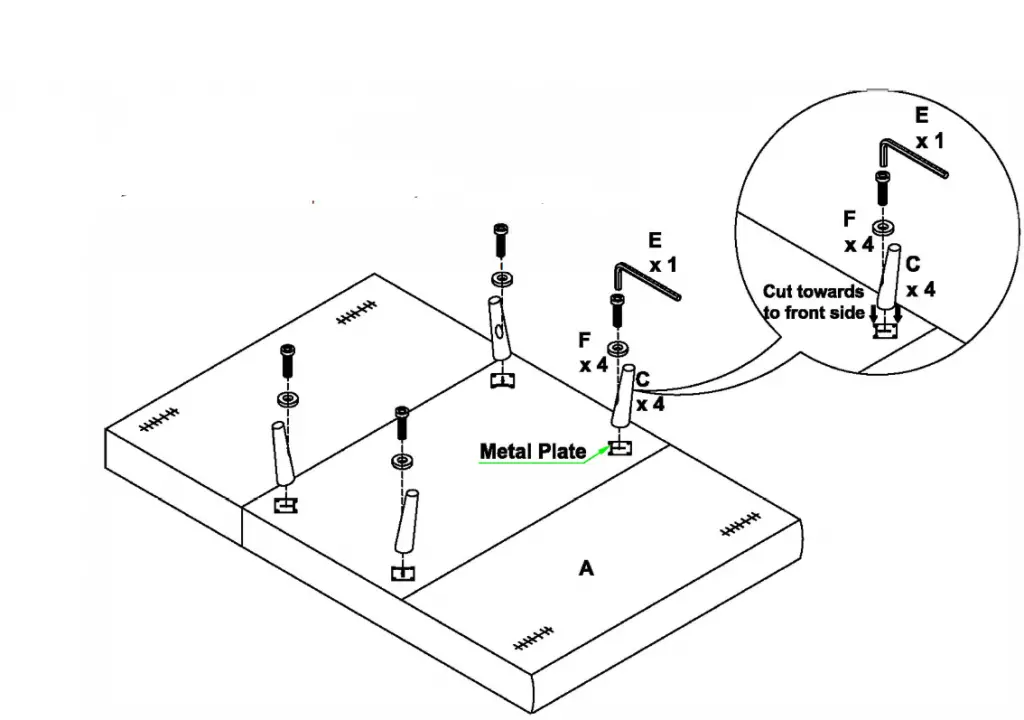 E
x 1

F
x 4

C
x 4

Cut towards
to front side

E
x 1

F
x 4

C
x 4

Metal Plate

A