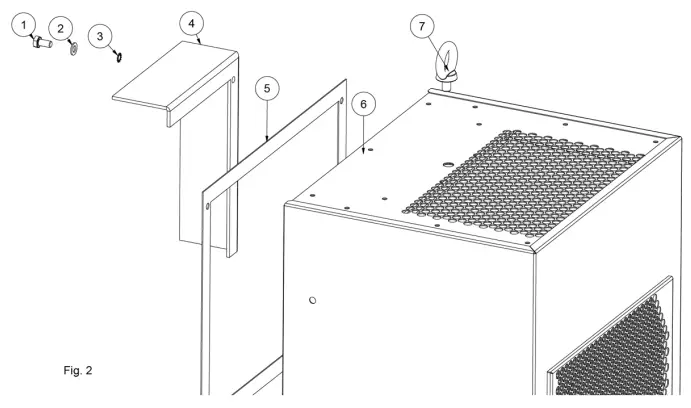 1
2
3
4
5
6
7

Fig. 2