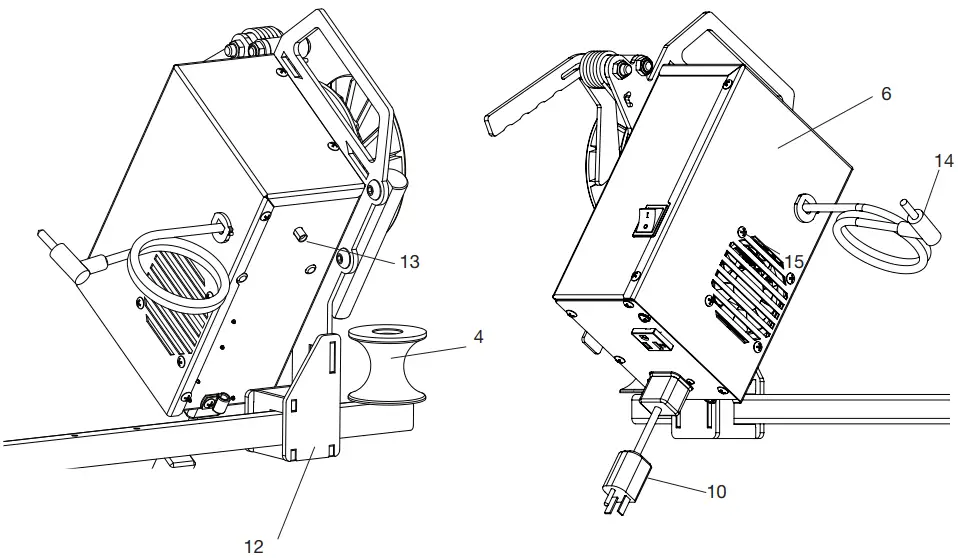 13
4
12
6
14
15
10