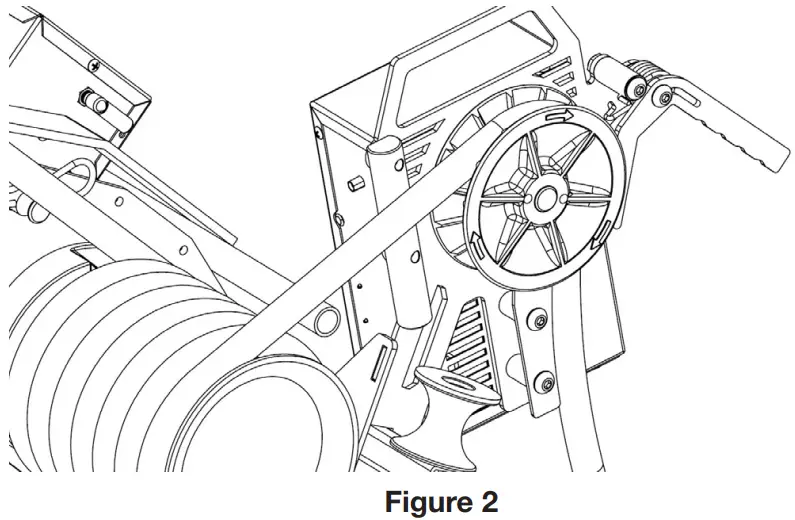 Figure 2