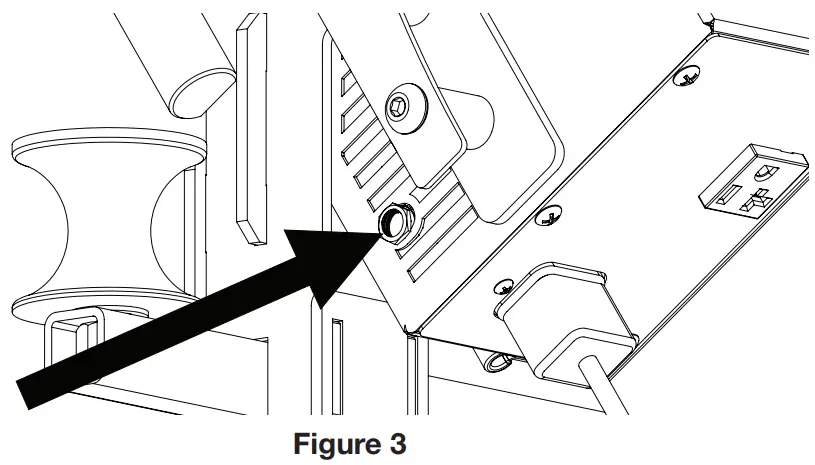 Figure 3